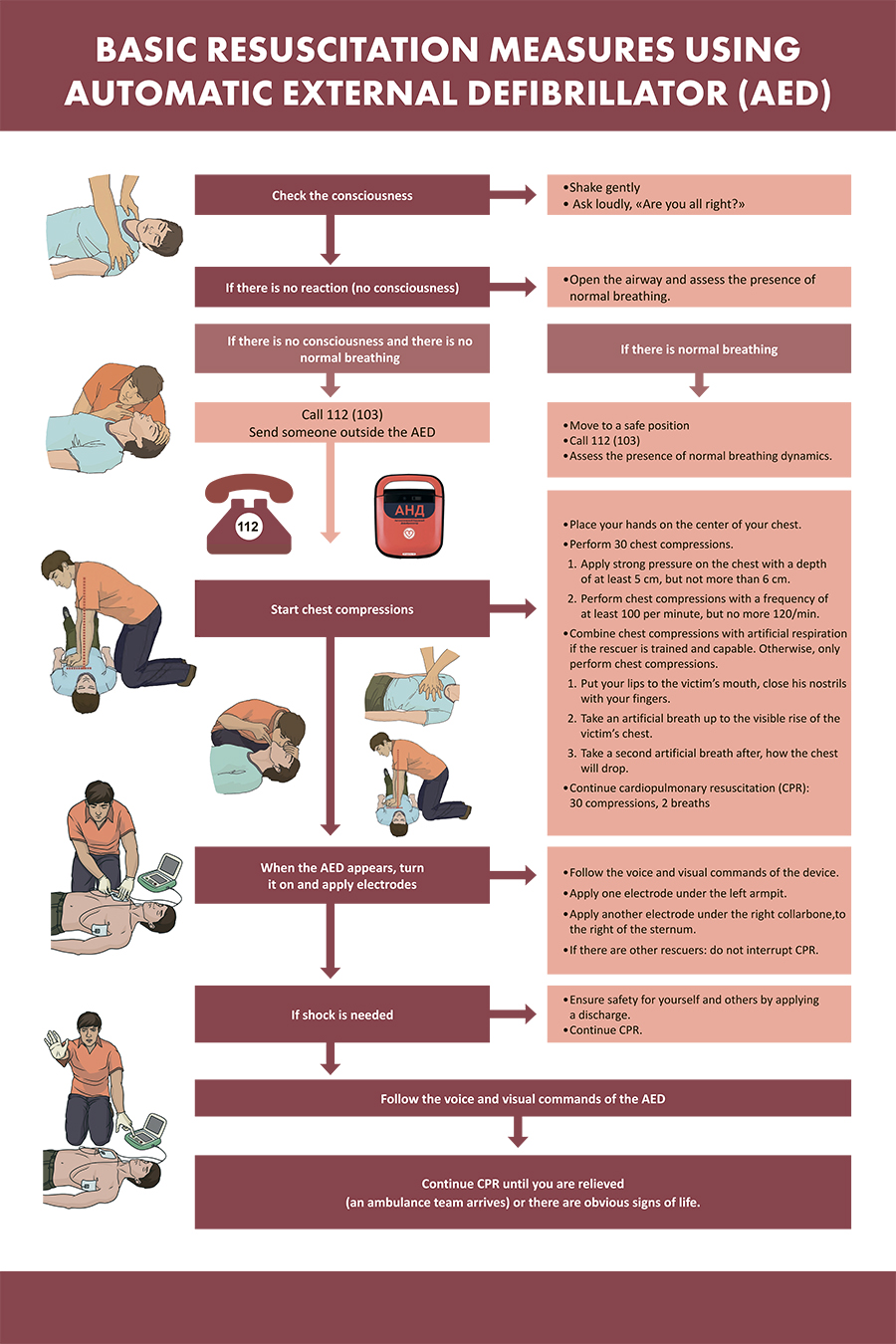 BASIC RESUSCITATION MEASURES USING AUTOMATIC EXTERNAL DEFIBRILLATOR (AED)

Check the consciousness

• Shake gently
• Ask loudly, «Are you all right?»

If there is no reaction (no consciousness)

• Open the airway and assess the presence of normal breathing.

If there is no consciousness and there is no normal breathing

If there is normal breathing

Call 112 (103)
Send someone outside the AED

• Move to a safe position
• Call 112 (103)
• Assess the presence of normal breathing dynamics.

112

АНД

Start chest compressions

• Place your hands on the center of your chest.
• Perform 30 chest compressions.
1. Apply strong pressure on the chest with a depth of at least 5 cm, but not more than 6 cm.
2. Perform chest compressions with a frequency of at least 100 per minute, but no more 120/min.
• Combine chest compressions with artificial respiration if the rescuer is trained and capable. Otherwise, only perform chest compressions.
1. Put your lips to the victim's mouth, close his nostrils with your fingers.
2. Take an artificial breath up to the visible rise of the victim's chest.
3. Take a second artificial breath after, how the chest will drop.
• Continue cardiopulmonary resuscitation (CPR): 30 compressions, 2 breaths

When the AED appears, turn it on and apply electrodes

• Follow the voice and visual commands of the device.
• Apply one electrode under the left armpit.
• Apply another electrode under the right collarbone,to the right of the sternum.
• If there are other rescuers: do not interrupt CPR.

If shock is needed

• Ensure safety for yourself and others by applying a discharge.
• Continue CPR.

Follow the voice and visual commands of the AED

Continue CPR until you are relieved (an ambulance team arrives) or there are obvious signs of life.